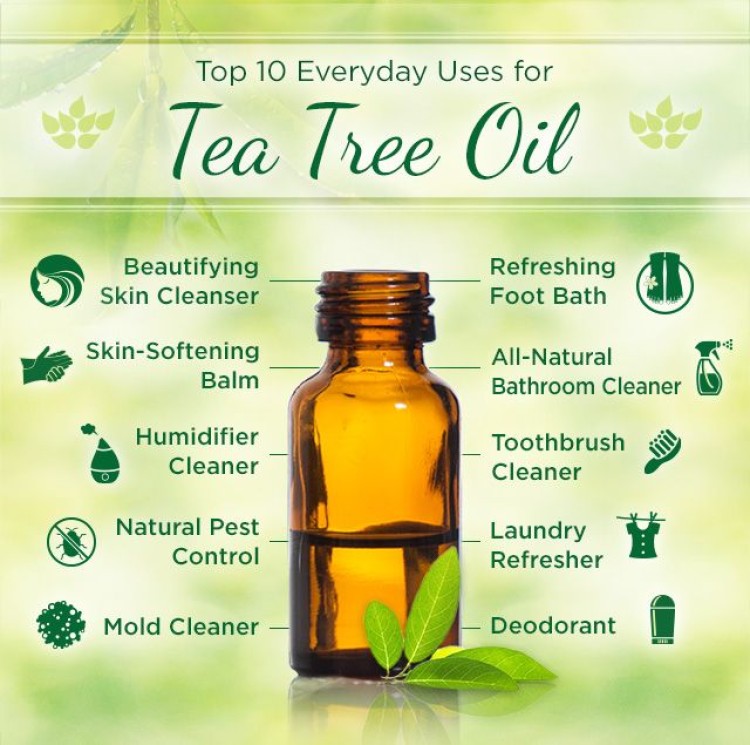 Top 10 Everyday Uses for

Tea Tree Oil

Beautifying Skin Cleanser

Skin-Softening Balm

Humidifier Cleaner

Natural Pest Control

Mold Cleaner

Refreshing Foot Bath

All-Natural Bathroom Cleaner

Toothbrush Cleaner

Laundry Refresher

Deodorant